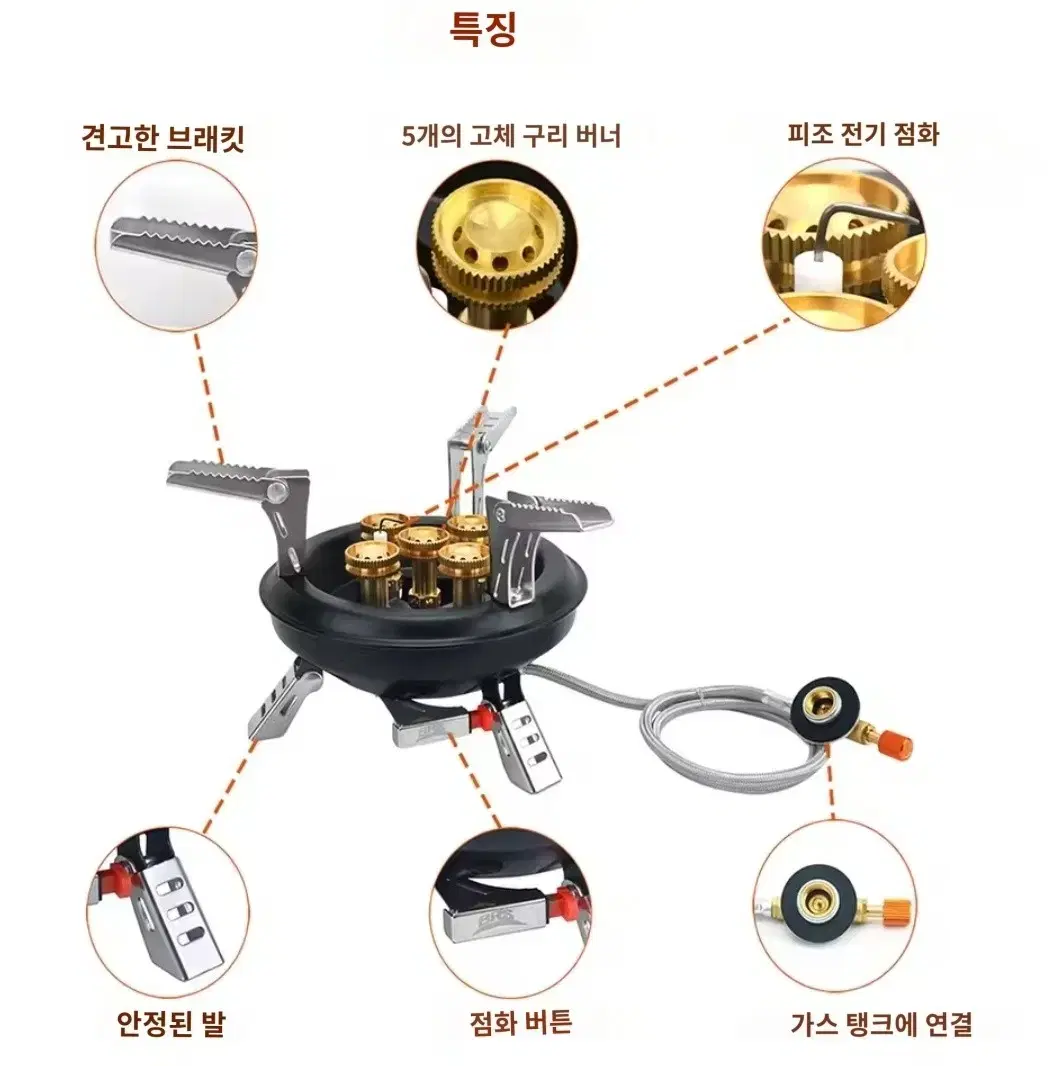 특징

견고한 브래킷

5개의 고체 구리 버너

피조 전기 점화

BRS

BRS

안정된 발

점화 버튼

가스 탱크에 연결